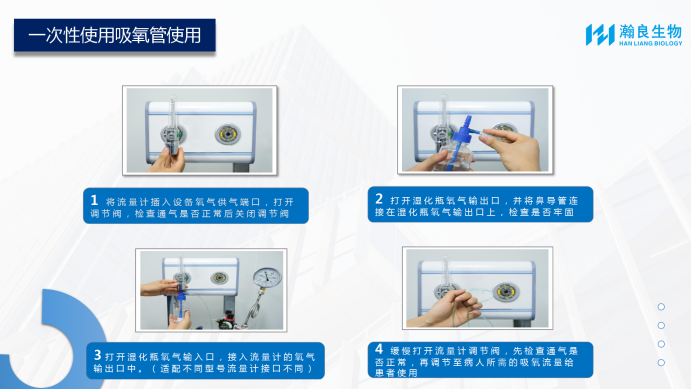 一次性使用吸氧管使用

瀚良生物
HAN LIANG BIOLOGY

1 将流量计插入设备氧气供气端口，打开调节阀，检查通气是否正常后关闭调节阀

2 打开湿化瓶氧气输出口，并将鼻导管连接在湿化瓶氧气输出口上，检查是否牢固

3 打开湿化瓶氧气输入口，接入流量计的氧气输出口中。（适配不同型号流量计接口不同）

4 缓慢打开流量计调节阀，先检查通气是否正常，再调节至病人所需的吸氧流量给患者使用